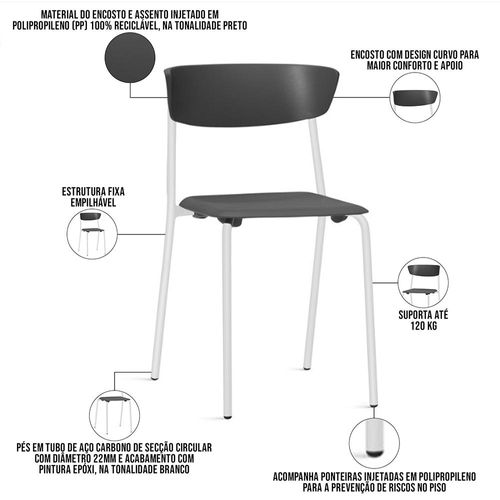 MATERIAL DO ENCOSTO E ASSENTO INJETADO EM POLIPROPILENO (PP) 100% RECICLÁVEL, NA TONALIDADE PRETO

ENCOSTO COM DESIGN CURVO PARA MAIOR CONFORTO E APOIO

ESTRUTURA FIXA EMPILHÁVEL

SUPORTA ATÉ 120 KG

PÉS EM TUBO DE AÇO CARBONO DE SECÇÃO CIRCULAR COM DIÂMETRO 22MM E ACABAMENTO COM PINTURA EPÓXI, NA TONALIDADE BRANCO

ACOMPANHA PONTEIRAS INJETADAS EM POLIPROPILENO PARA A PREVENÇÃO DE RISCOS NO PISO