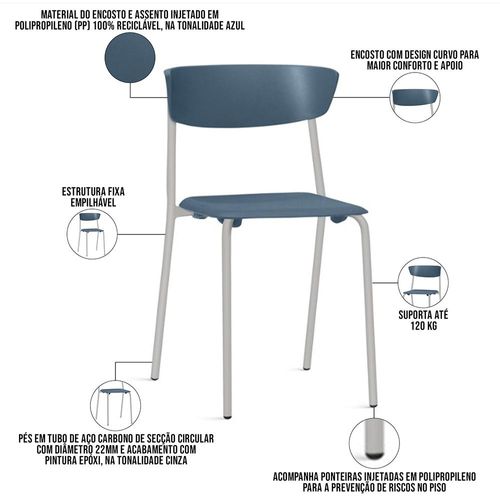 MATERIAL DO ENCOSTO E ASSENTO INJETADO EM POLIPROPILENO (PP) 100% RECICLÁVEL, NA TONALIDADE AZUL

ENCOSTO COM DESIGN CURVO PARA MAIOR CONFORTO E APOIO

ESTRUTURA FIXA EMPILHÁVEL

SUPORTA ATÉ 120 KG

PÉS EM TUBO DE AÇO CARBONO DE SECÇÃO CIRCULAR COM DIÂMETRO 22MM E ACABAMENTO COM PINTURA EPÓXI, NA TONALIDADE CINZA

ACOMPANHA PONTEIRAS INJETADAS EM POLIPROPILENO PARA A PREVENÇÃO DE RISCOS NO PISO