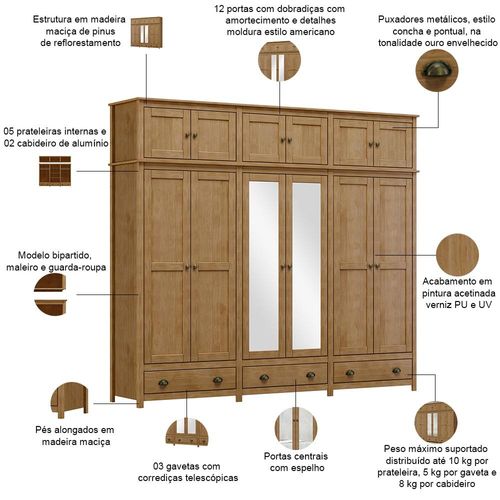 Estrutura em madeira maciça de pinus de reflorestamento

12 portas com dobradiças com amortecimento e detalhes moldura estilo americano

Puxadores metálicos, estilo concha e pontual, na tonalidade ouro envelhecido

05 prateleiras internas e 02 cabideiro de alumínio

Modelo bipartido, maleiro e guarda-roupa

Acabamento em pintura acetinada verniz PU e UV

Pés alongados em madeira maciça

03 gavetas com corrediças telescópicas

Portas centrais com espelho

Peso máximo suportado distribuído até 10 kg por prateleira, 5 kg por gaveta e 8 kg por cabideiro