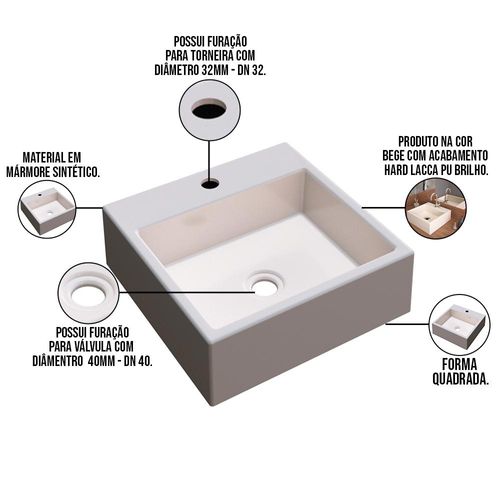 POSSUI FURAÇÃO PARA TORNEIRA COM DIÂMETRO 32MM - DN 32.

MATERIAL EM MÁRMORE SINTÉTICO.

PRODUTO NA COR BEGE COM ACABAMENTO HARD LACCA PU BRILHO.

POSSUI FURAÇÃO PARA VÁLVULA COM DIÂMENTRO 40MM - DN 40.

FORMA QUADRADA.