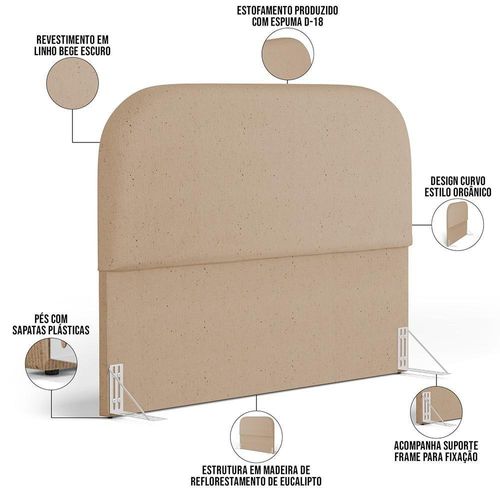 ESTOFAMENTO PRODUZIDO COM ESPUMA D-18

REVESTIMENTO EM LINHO BEGE ESCURO

DESIGN CURVO ESTILO ORGÂNICO

PÉS COM SAPATAS PLÁSTICAS

ACOMPANHA SUPORTE FRAME PARA FIXAÇÃO

ESTRUTURA EM MADEIRA DE REFLORESTAMENTO DE EUCALIPTO