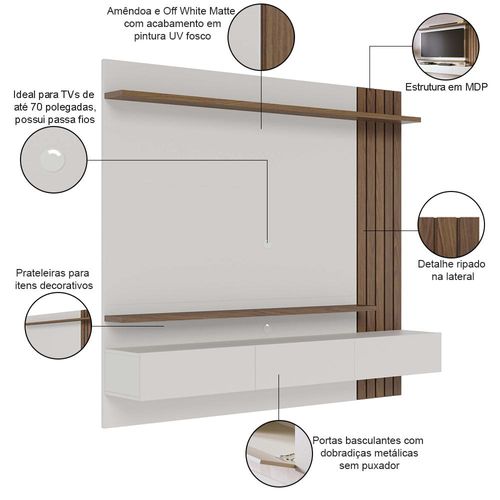 Amêndoa e Off White Matte com acabamento em pintura UV fosco

Estrutura em MDP

Ideal para TVs de até 70 polegadas, possui passa fios

Detalhe ripado na lateral

Prateleiras para itens decorativos

Portas basculantes com dobradiças metálicas sem puxador