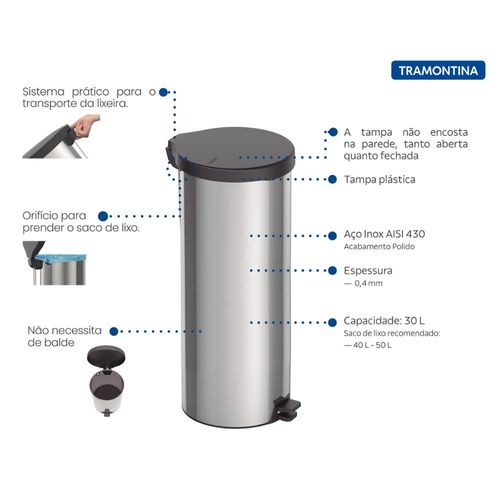 TRAMONTINA

Sistema prático para o transporte da lixeira.

Orifício para prender o saco de lixo.

Não necessita de balde

A tampa não encosta na parede, tanto aberta quanto fechada

Tampa plástica

Aço Inox AISI 430
Acabamento Polido

Espessura
— 0,4 mm

Capacidade: 30 L
Saco de lixo recomendado:
— 40 L - 50 L