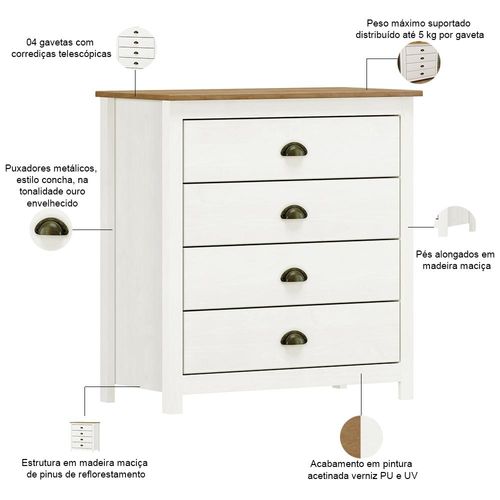 04 gavetas com corrediças telescópicas

Peso máximo suportado distribuído até 5 kg por gaveta

Puxadores metálicos, estilo concha, na tonalidade ouro envelhecido

Pés alongados em madeira maciça

Estrutura em madeira maciça de pinus de reflorestamento

Acabamento em pintura acetinada verniz PU e UV