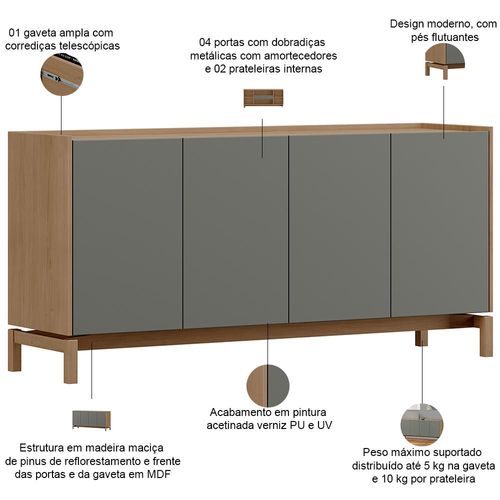 01 gaveta ampla com corrediças telescópicas

04 portas com dobradiças metálicas com amortecedores e 02 prateleiras internas

Design moderno, com pés flutuantes

Estrutura em madeira maciça de pinus de reflorestamento e frente das portas e da gaveta em MDF

Acabamento em pintura acetinada verniz PU e UV

Peso máximo suportado distribuído até 5 kg na gaveta e 10 kg por prateleira