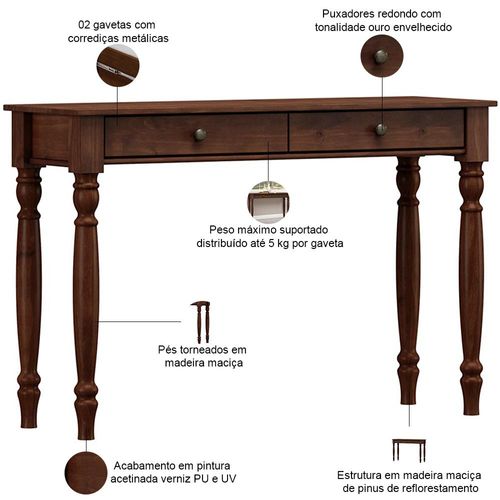 02 gavetas com corrediças metálicas

Puxadores redondo com tonalidade ouro envelhecido

Peso máximo suportado distribuído até 5 kg por gaveta

Pés torneados em madeira maciça

Acabamento em pintura acetinada verniz PU e UV

Estrutura em madeira maciça de pinus de reflorestamento