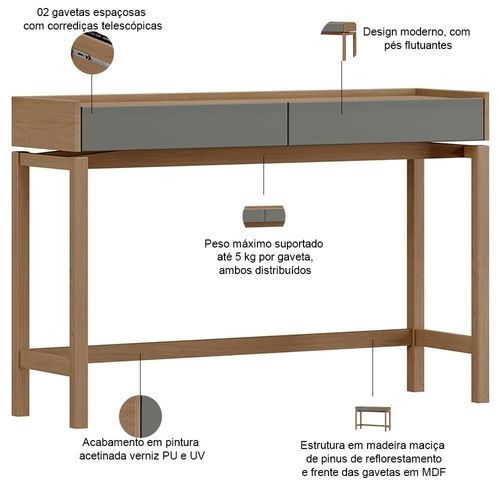 02 gavetas espaçosas com corrediças telescópicas

Design moderno, com pés flutuantes

Peso máximo suportado até 5 kg por gaveta, ambos distribuídos

Acabamento em pintura acetinada verniz PU e UV

Estrutura em madeira maciça de pinus de reflorestamento e frente das gavetas em MDF