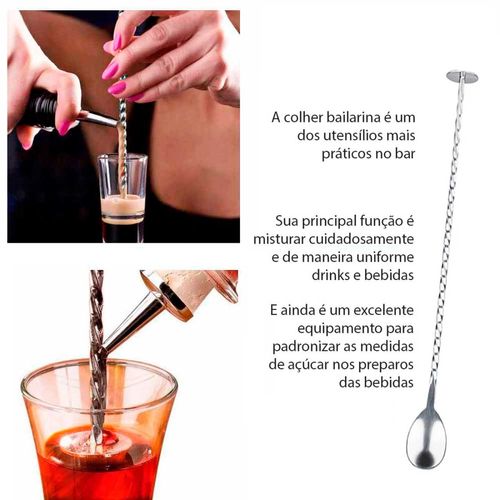 A colher bailarina é um dos utensílios mais práticos no bar

Sua principal função é misturar cuidadosamente e de maneira uniforme drinks e bebidas

E ainda é um excelente equipamento para padronizar as medidas de açúcar nos preparos das bebidas