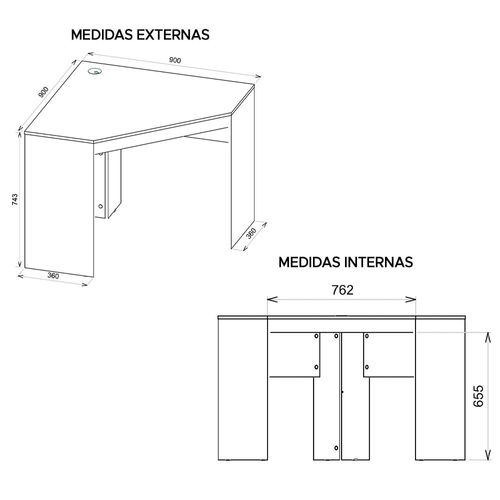 MEDIDAS EXTERNAS

900

900

743

360

360

MEDIDAS INTERNAS

762

655