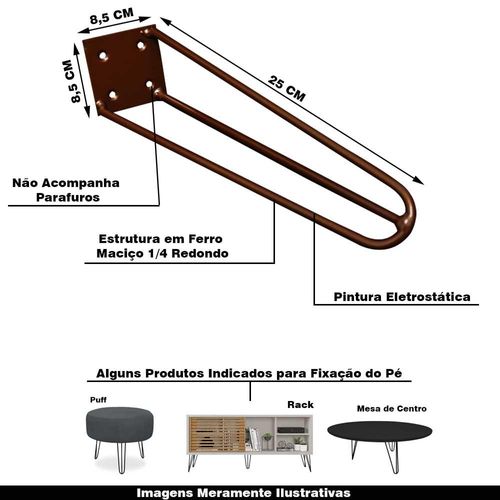 8,5 CM

8,5 CM

25 CM

Não Acompanha Parafuros

Estrutura em Ferro Maciço 1/4 Redondo

Pintura Eletrostática

Alguns Produtos Indicados para Fixação do Pé

Puff

Rack

Mesa de Centro

Imagens Meramente Ilustrativas