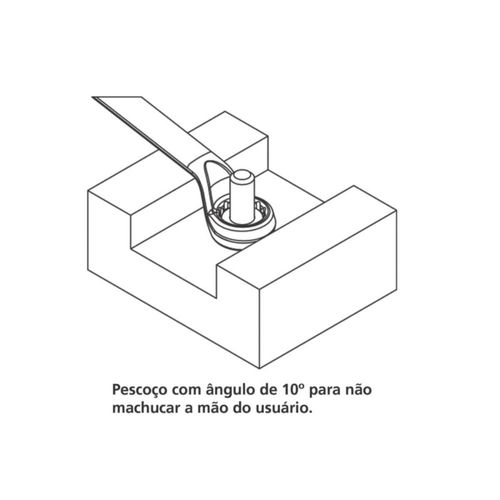 Pescoço com ângulo de 10º para não machucar a mão do usuário.