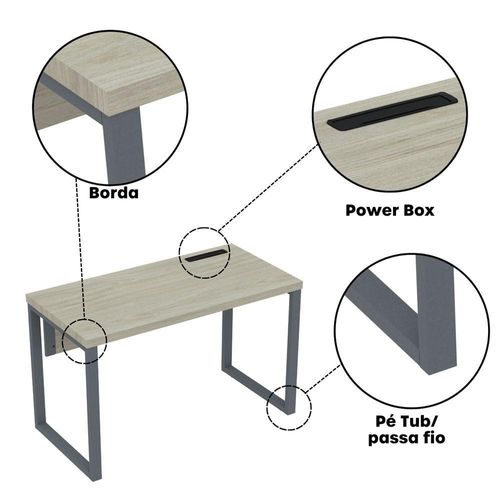 Borda

Power Box

Pé Tub/
passa fio