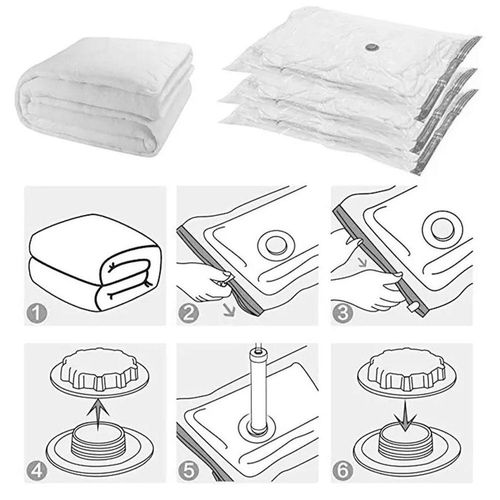 1
2
3
4
5
6