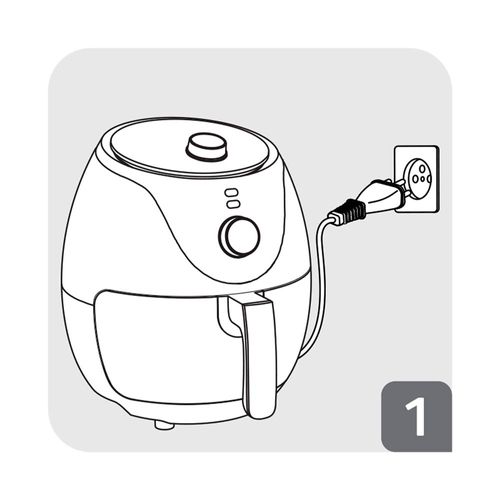 1