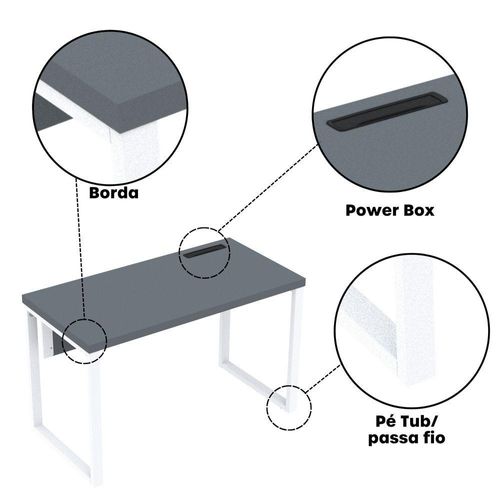 Borda

Power Box

Pé Tub/ passa fio