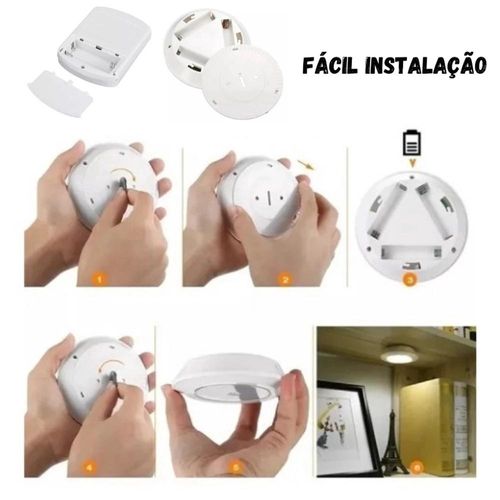 FÁCIL INSTALAÇÃO

1

2

3

4

5

6