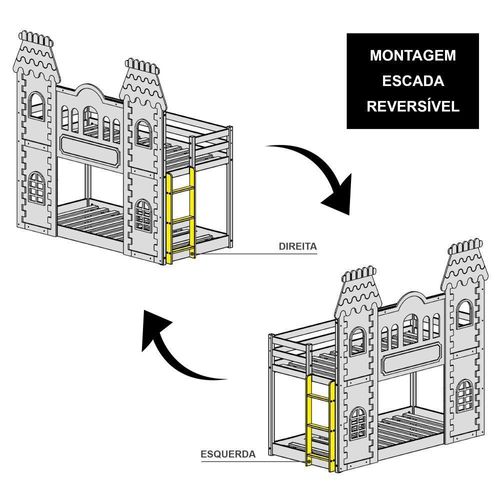 MONTAGEM
ESCADA
REVERSÍVEL

DIREITA

ESQUERDA