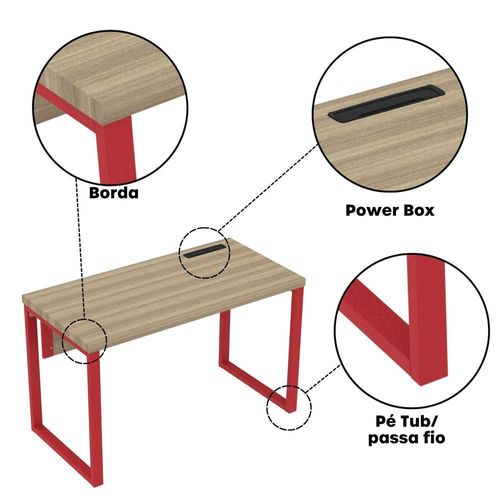 Borda

Power Box

Pé Tub/ passa fio