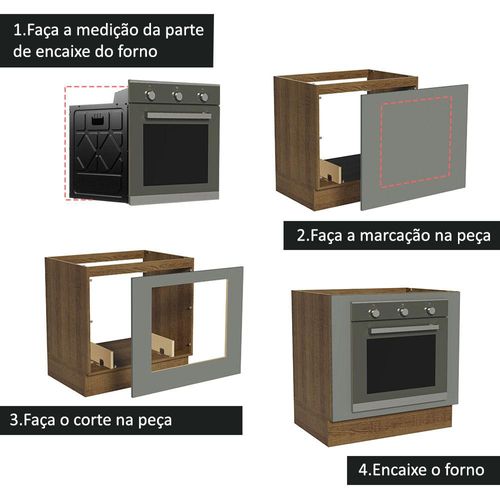 1.Faça a medição da parte de encaixe do forno

2.Faça a marcação na peça

3.Faça o corte na peça

4.Encaixe o forno