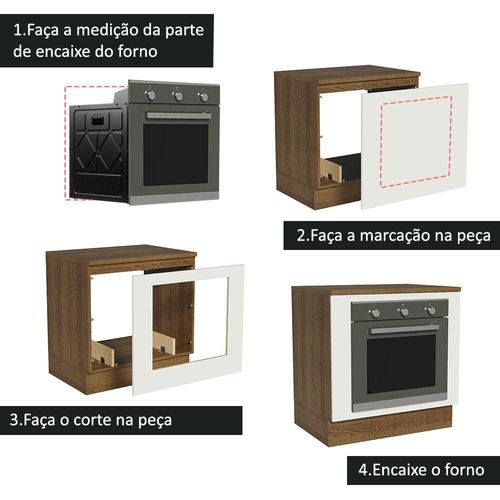 1.Faça a medição da parte de encaixe do forno

2.Faça a marcação na peça

3.Faça o corte na peça

4.Encaixe o forno