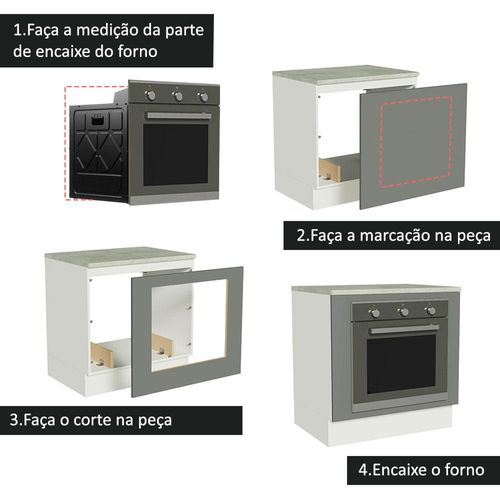 1.Faça a medição da parte de encaixe do forno

2.Faça a marcação na peça

3.Faça o corte na peça

4.Encaixe o forno