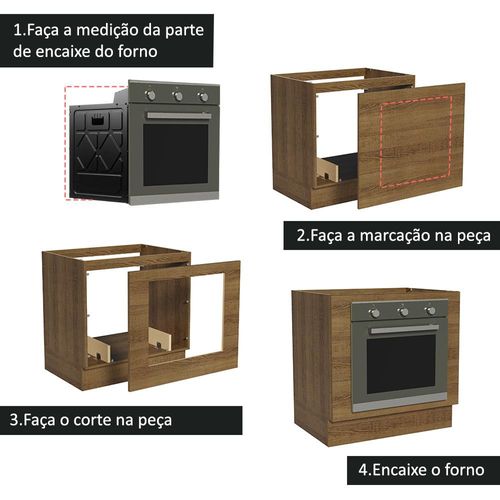 1.Faça a medição da parte de encaixe do forno

2.Faça a marcação na peça

3.Faça o corte na peça

4.Encaixe o forno