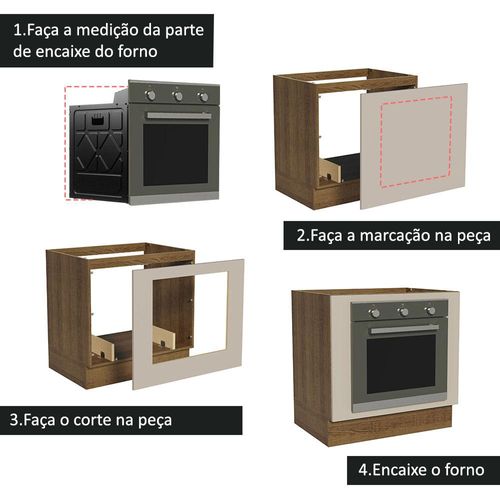 1.Faça a medição da parte de encaixe do forno

2.Faça a marcação na peça

3.Faça o corte na peça

4.Encaixe o forno