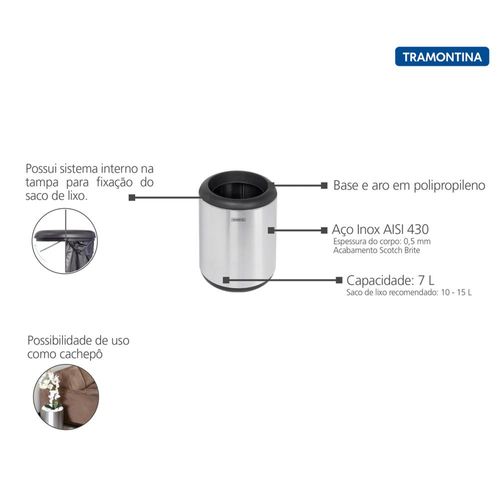 TRAMONTINA

Possui sistema interno na tampa para fixação do saco de lixo.

Base e aro em polipropileno

Aço Inox AISI 430
Espessura do corpo: 0,5 mm
Acabamento Scotch Brite

Capacidade: 7 L
Saco de lixo recomendado: 10 - 15 L

Possibilidade de uso como cachepô