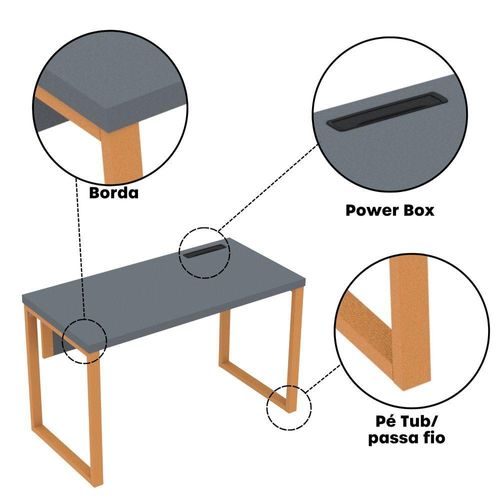 Borda

Power Box

Pé Tub/
passa fio