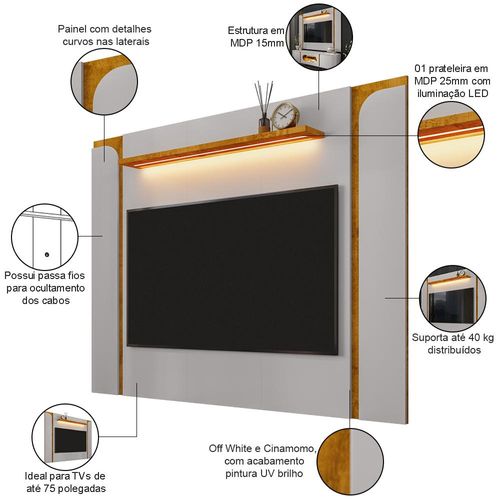 Painel com detalhes curvos nas laterais

Estrutura em MDP 15mm

01 prateleira em MDP 25mm com iluminação LED

Possui passa fios para ocultamento dos cabos

Suporta até 40 kg distribuídos

Ideal para TVs de até 75 polegadas

Off White e Cinamomo, com acabamento pintura UV brilho