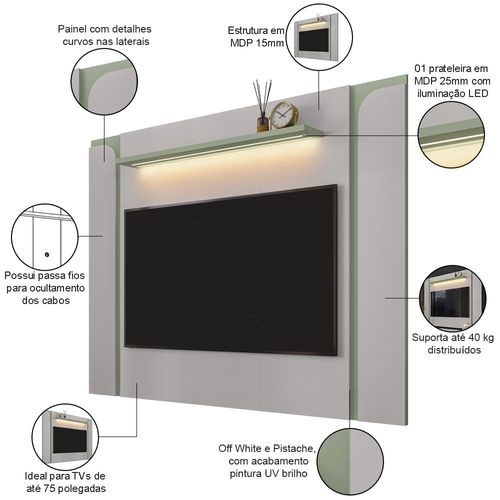 Painel com detalhes curvos nas laterais

Estrutura em MDP 15mm

01 prateleira em MDP 25mm com iluminação LED

Possui passa fios para ocultamento dos cabos

Suporta até 40 kg distribuídos

Ideal para TVs de até 75 polegadas

Off White e Pistache, com acabamento pintura UV brilho