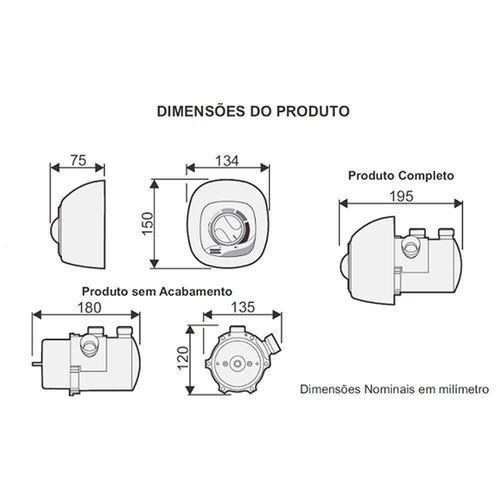 DIMENSÕES DO PRODUTO

75

134

150

Produto Completo

195

Produto sem Acabamento

180

135

120

Dimensões Nominais em milímetro