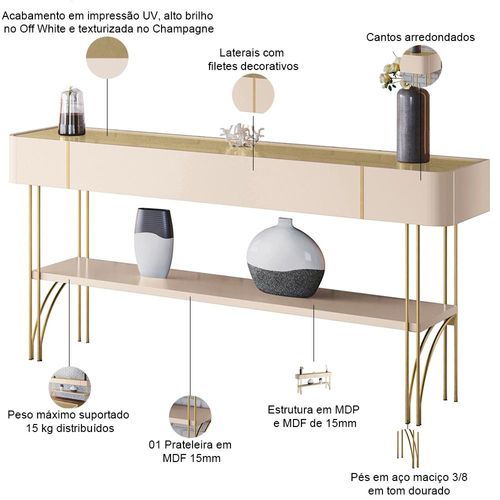 Acabamento em impressão UV, alto brilho no Off White e texturizada no Champagne

Laterais com filetes decorativos

Cantos arredondados

Peso máximo suportado 15 kg distribuídos

01 Prateleira em MDF 15mm

Estrutura em MDP e MDF de 15mm

Pés em aço maciço 3/8 em tom dourado