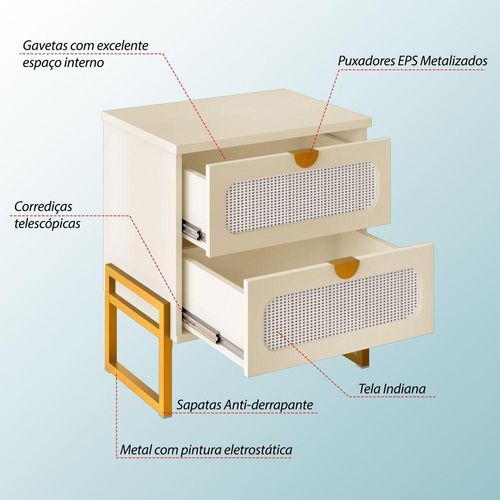 Gavetas com excelente espaço interno

Puxadores EPS Metalizados

Corrediças telescópicas

Tela Indiana

Sapatas Anti-derrapante

Metal com pintura eletrostática