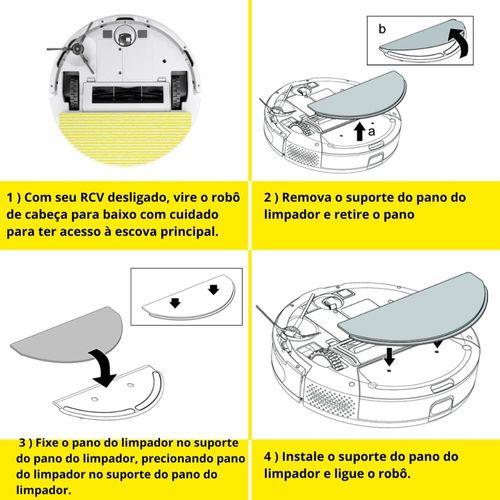 b

a

1 ) Com seu RCV desligado, vire o robô de cabeça para baixo com cuidado para ter acesso à escova principal.

2 ) Remova o suporte do pano do limpador e retire o pano

3 ) Fixe o pano do limpador no suporte do pano do limpador, precionando pano do limpador no suporte do pano do limpador.

4 ) Instale o suporte do pano do limpador e ligue o robô.