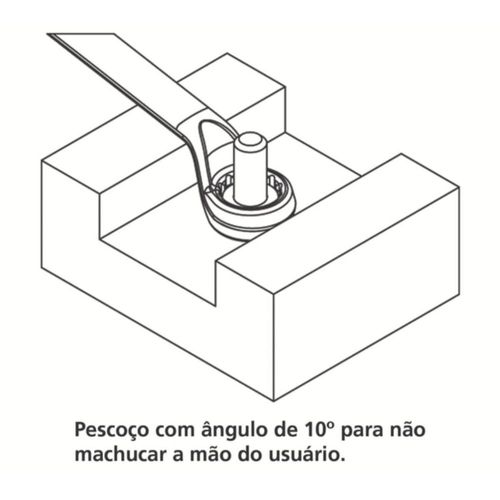 Pescoço com ângulo de 10º para não machucar a mão do usuário.