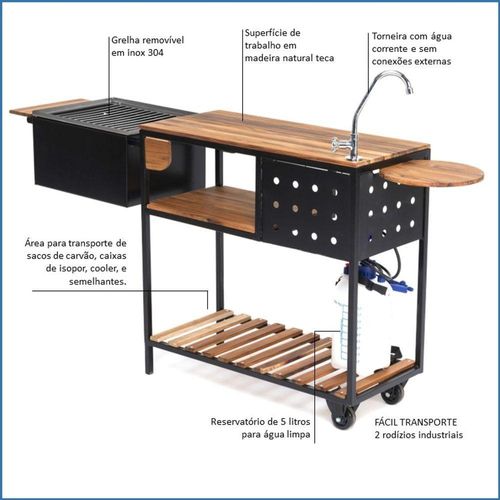 Grelha removível em inox 304

Superfície de trabalho em madeira natural teca

Torneira com água corrente e sem conexões externas

Área para transporte de sacos de carvão, caixas de isopor, cooler, e semelhantes.

Reservatório de 5 litros para água limpa

FÁCIL TRANSPORTE
2 rodízios industriais