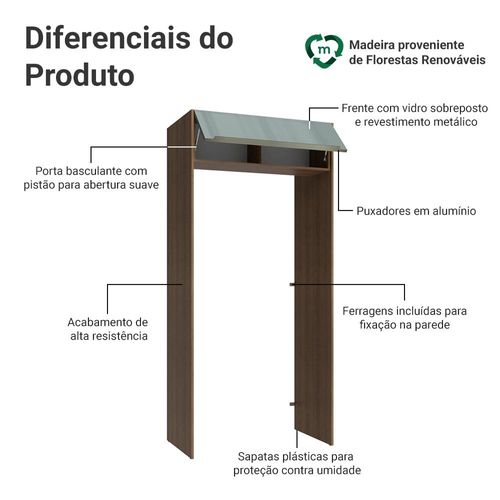 Diferenciais do Produto

m

Madeira proveniente de Florestas Renováveis

Frente com vidro sobreposto e revestimento metálico

Porta basculante com pistão para abertura suave

Puxadores em alumínio

Acabamento de alta resistência

Ferragens incluídas para fixação na parede

Sapatas plásticas para proteção contra umidade