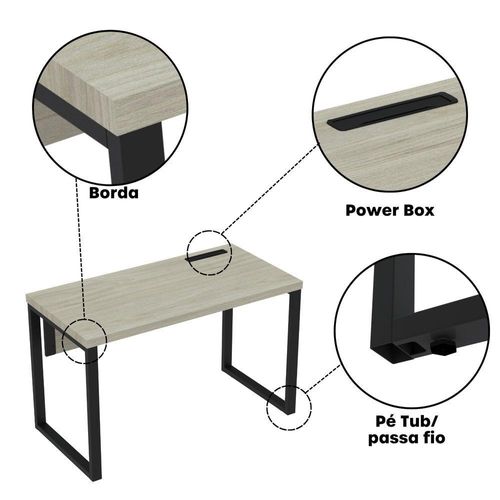 Borda

Power Box

Pé Tub/
passa fio