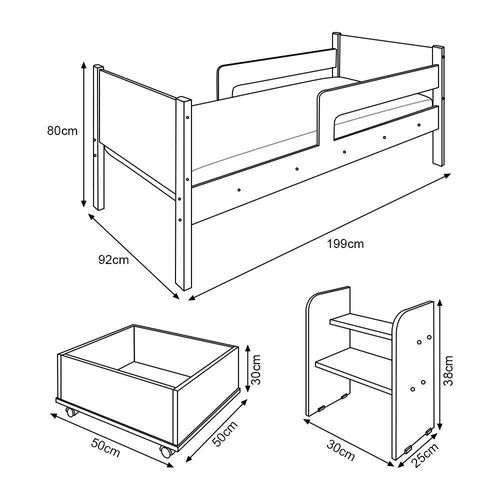 80cm

92cm

199cm

30cm

50cm

50cm

38cm

30cm

25cm