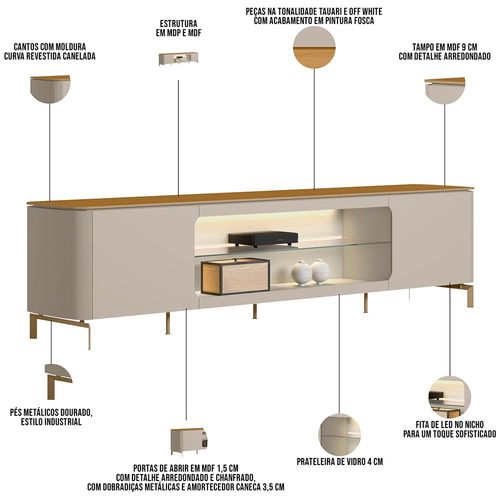 CANTOS COM MOLDURA CURVA REVESTIDA CANELADA

ESTRUTURA EM MDP E MDF

PEÇAS NA TONALIDADE TAUARI E OFF WHITE COM ACABAMENTO EM PINTURA FOSCA

TAMPO EM MDF 9 CM COM DETALHE ARREDONDADO

PÉS METÁLICOS DOURADO, ESTILO INDUSTRIAL

PORTAS DE ABRIR EM MDF 1,5 CM COM DETALHE ARREDONDADO E CHANFRADO, COM DOBRADIÇAS METÁLICAS E AMORTECEDOR CANECA 3,5 CM

PRATELEIRA DE VIDRO 4 CM

FITA DE LED NO NICHO PARA UM TOQUE SOFISTICADO