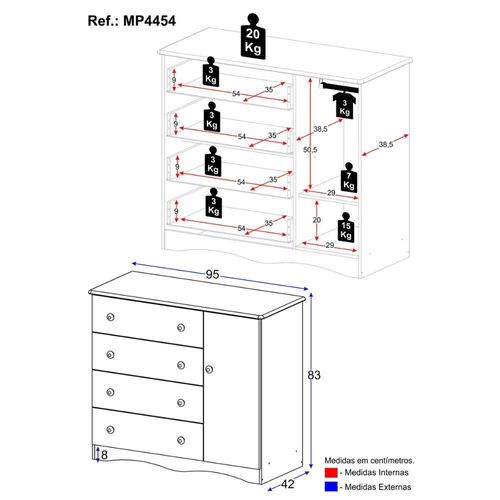 Ref.: MP4454

20 Kg

3 Kg
9
54
35

3 Kg
9
54
35

3 Kg
9
54
35

3 Kg
9
54
35

3 Kg
38,5
50,5
38,5
7 Kg
29
20
15 Kg
29

95
83
8
42

Medidas em centímetros.
- Medidas Internas
- Medidas Externas