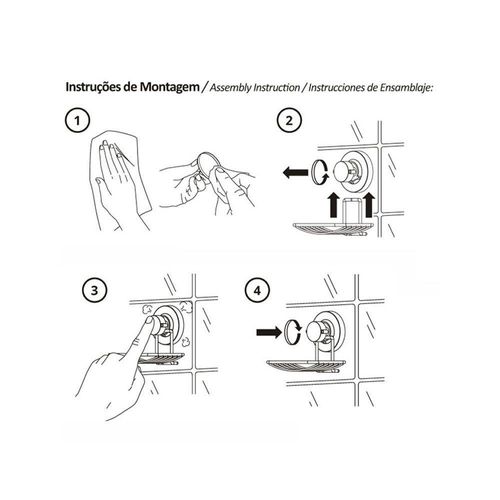 Instruções de Montagem / Assembly Instruction / Instrucciones de Ensamblaje:

1

2

3

4