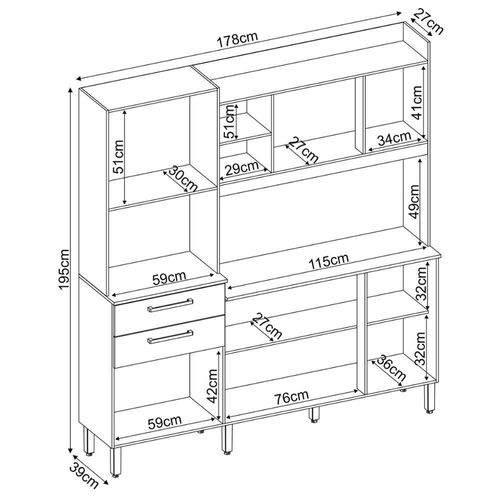 178cm
27cm
195cm
51cm
30cm
51cm
29cm
27cm
41cm
34cm
49cm
59cm
115cm
32cm
27cm
32cm
36cm
42cm
76cm
59cm
39cm