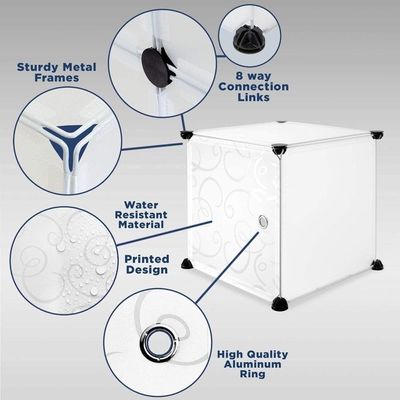 Sturdy Metal Frames

8 way Connection Links

Water Resistant Material

Printed Design

High Quality Aluminum Ring