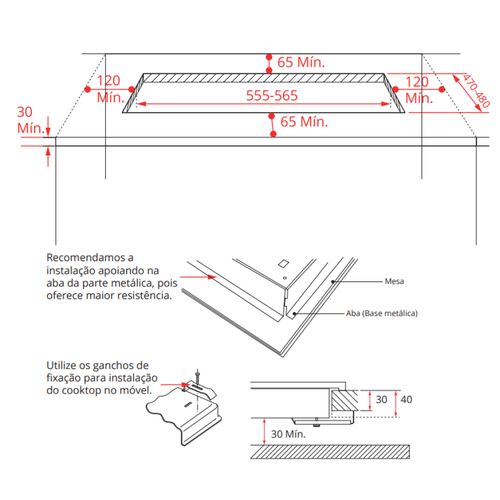 65 Mín.

120 Mín.

555-565

120 Mín.

470-480

30 Mín.

65 Mín.

Recomendamos a instalação apoiando na aba da parte metálica, pois oferece maior resistência.

Mesa

Aba (Base metálica)

Utilize os ganchos de fixação para instalação do cooktop no móvel.

30

40

30 Mín.