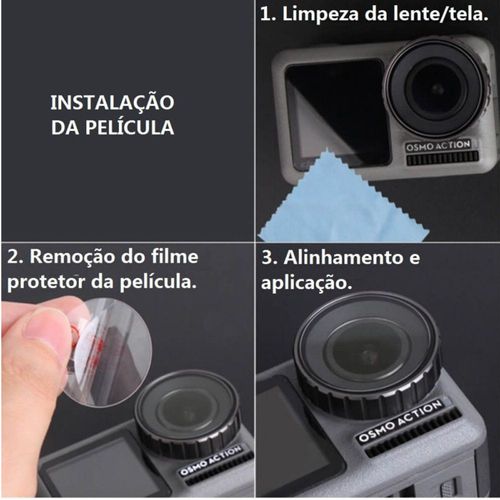 INSTALAÇÃO DA PELÍCULA

1. Limpeza da lente/tela.

OSMO ACTION

2. Remoção do filme protetor da película.

OSMO ACTION

3. Alinhamento e aplicação.

OSMO ACTION