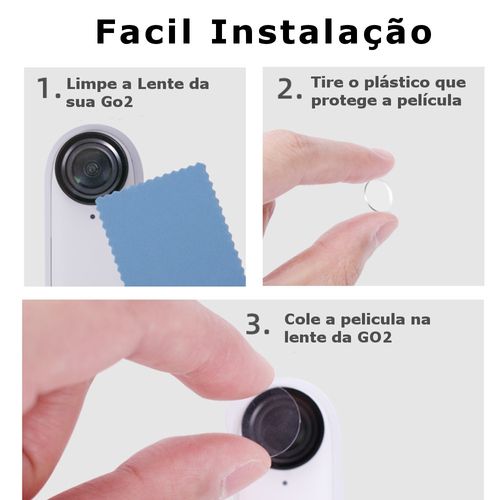 Facil Instalação

1. Limpe a Lente da sua Go2

2. Tire o plástico que protege a película

3. Cole a pelicula na lente da GO2