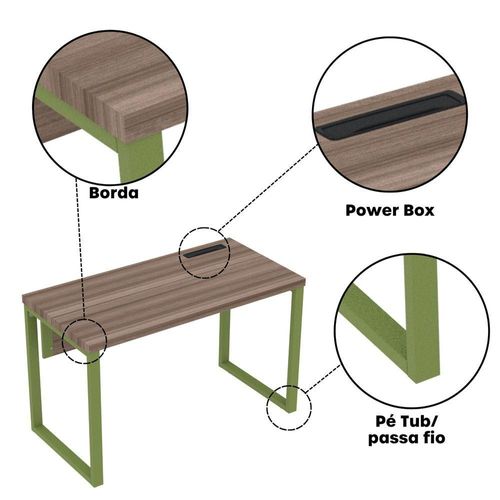 Borda

Power Box

Pé Tub/
passa fio