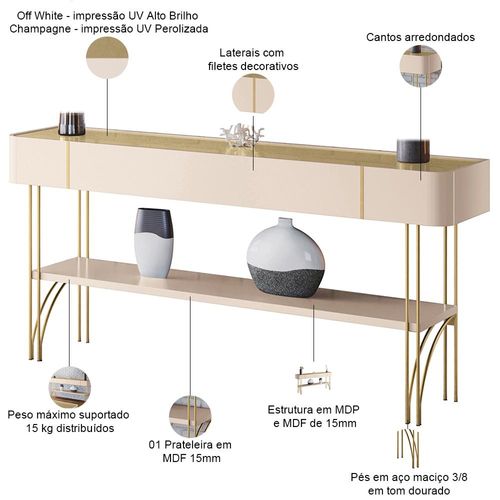 Off White - impressão UV Alto Brilho
Champagne - impressão UV Perolizada

Laterais com filetes decorativos

Cantos arredondados

Peso máximo suportado 15 kg distribuídos

01 Prateleira em MDF 15mm

Estrutura em MDP e MDF de 15mm

Pés em aço maciço 3/8 em tom dourado